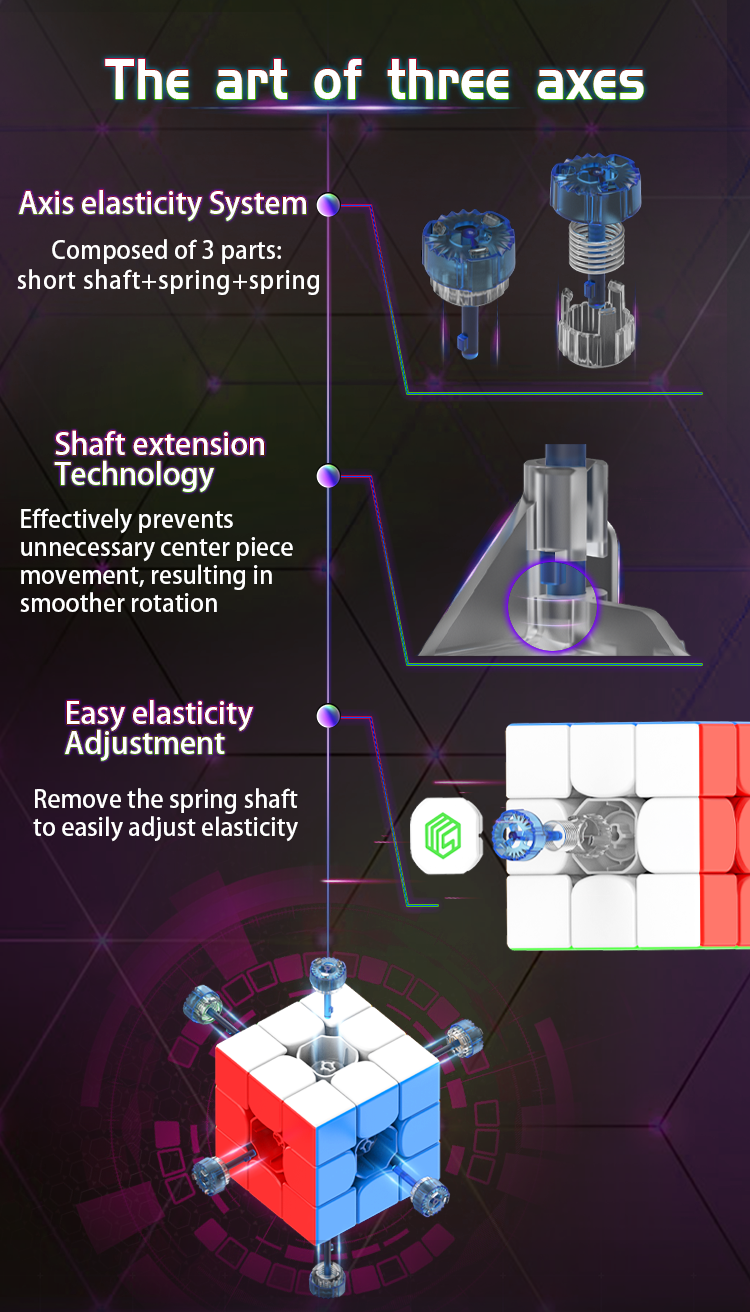 The art of three axes

Axis elasticity System

Composed of 3 parts: short shaft+spring+spring

Shaft extension Technology

Effectively prevents unnecessary center piece movement, resulting in smoother rotation

Easy elasticity Adjustment

Remove the spring shaft to easily adjust elasticity