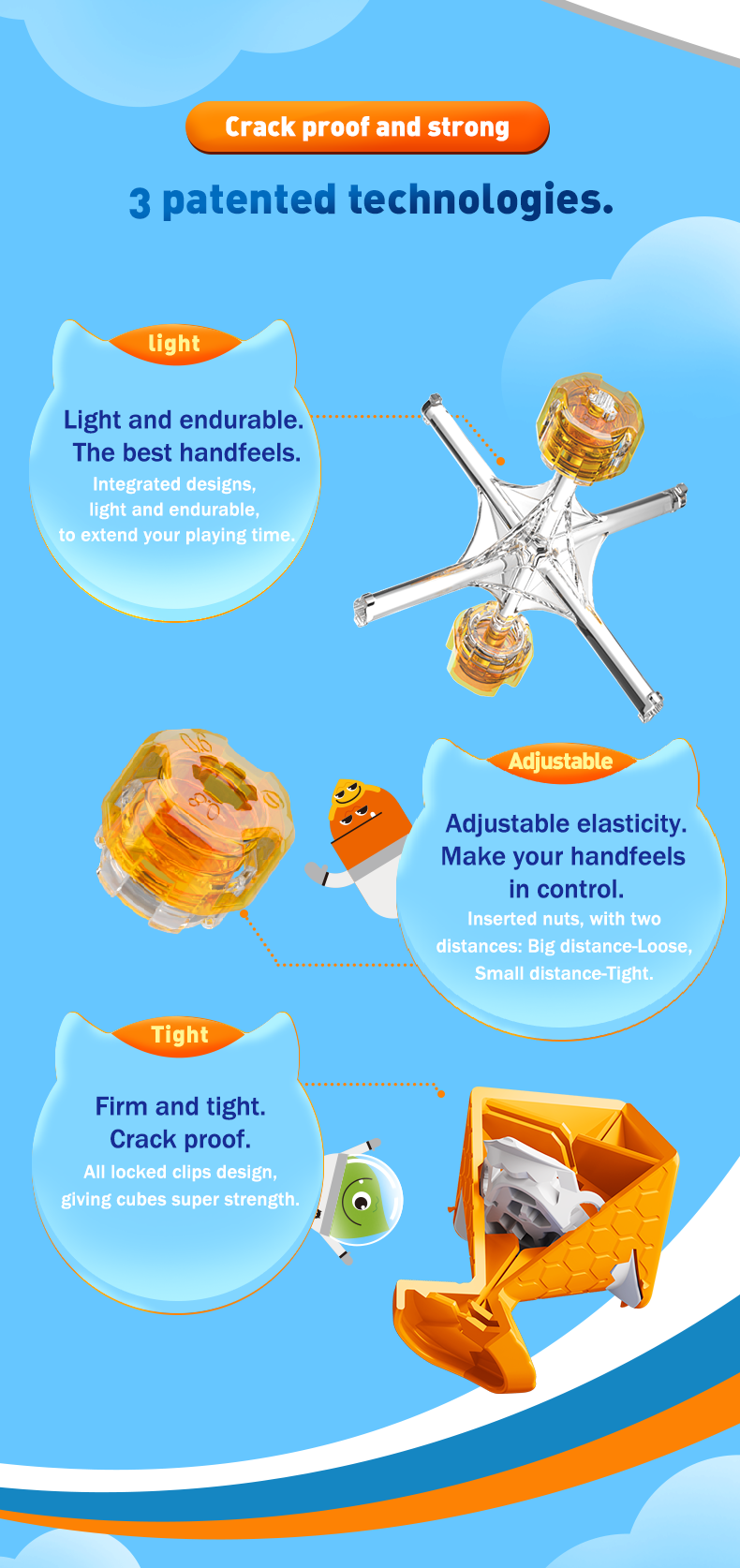 Crack proof and strong

3 patented technologies.

light

Light and endurable.
The best handfeels.
Integrated designs, light and endurable, to extend your playing time.

Adjustable

Adjustable elasticity.
Make your handfeels in control.
Inserted nuts, with two distances: Big distance-Loose, Small distance-Tight.

Tight

Firm and tight.
Crack proof.
All locked clips design, giving cubes super strength.