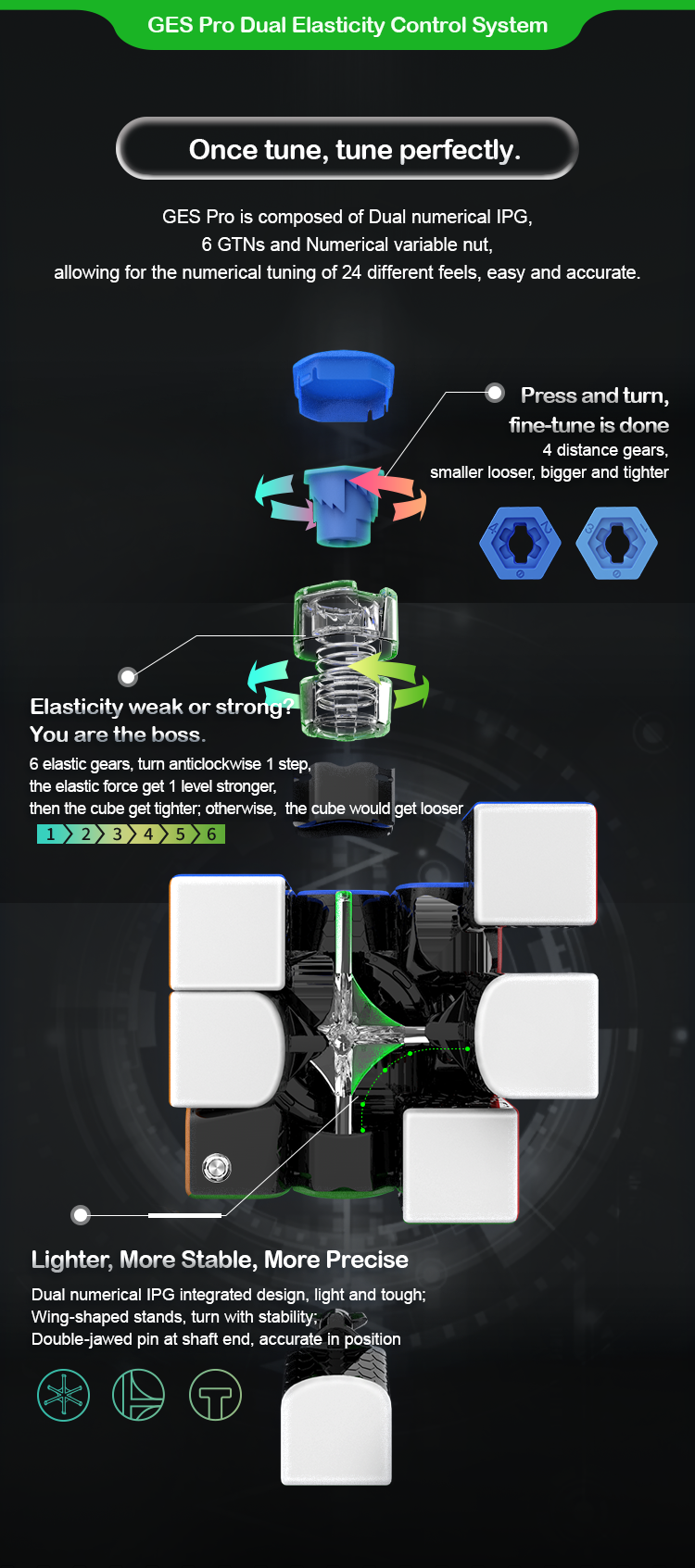 GES Pro Dual Elasticity Control System

Once tune, tune perfectly.

GES Pro is composed of Dual numerical IPG, 6 GTNs and Numerical variable nut, allowing for the numerical tuning of 24 different feels, easy and accurate.

Press and turn, fine-tune is done
4 distance gears, smaller looser, bigger and tighter

Elasticity weak or strong? You are the boss.
6 elastic gears, turn anticlockwise 1 step, the elastic force get 1 level stronger, then the cube get tighter; otherwise, the cube would get looser

1 2 3 4 5 6

Lighter, More Stable, More Precise
Dual numerical IPG integrated design, light and tough;
Wing-shaped stands, turn with stability;
Double-jawed pin at shaft end, accurate in position